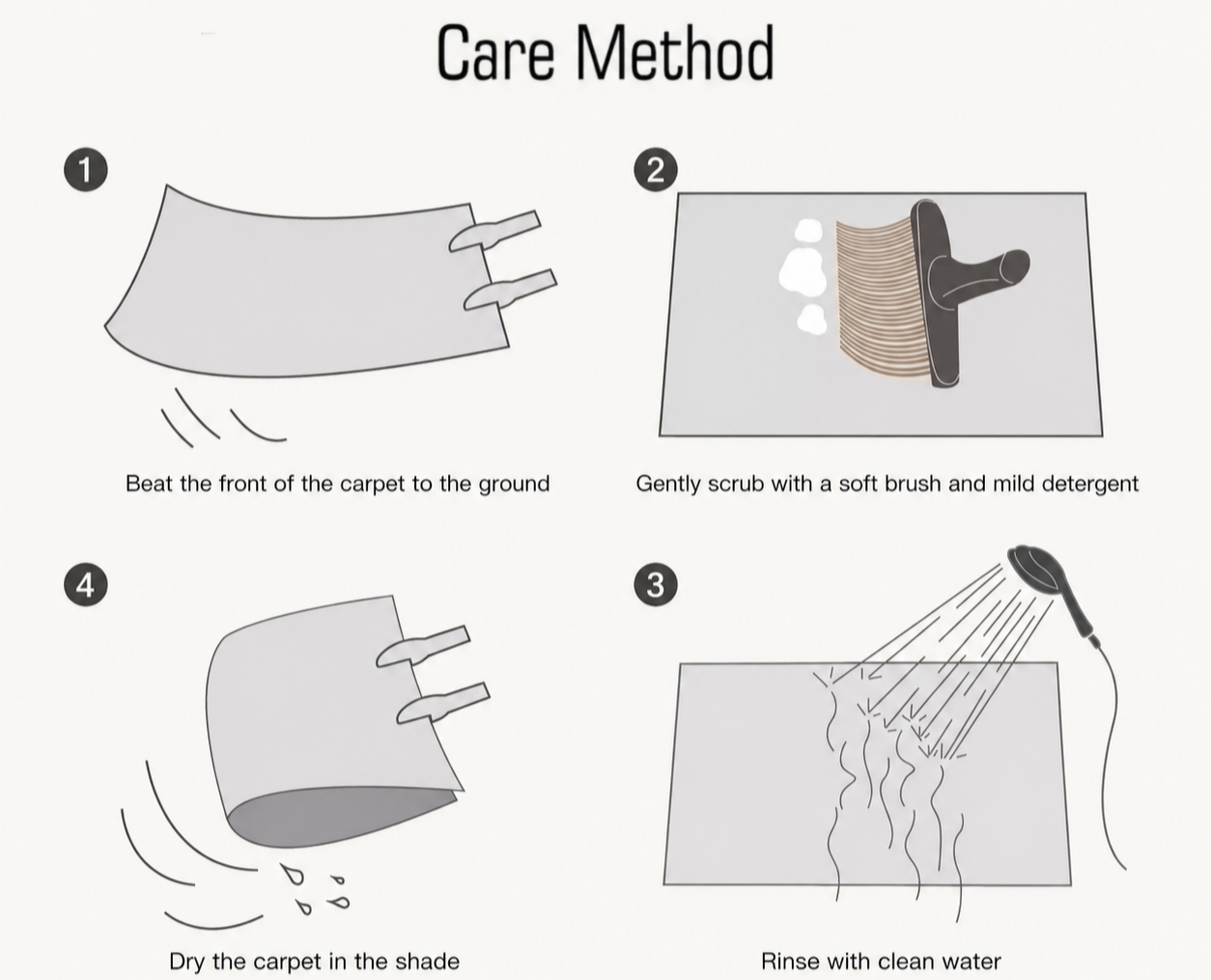 Care Method

1

Beat the front of the carpet to the ground

2

Gently scrub with a soft brush and mild detergent

4

Dry the carpet in the shade

3

Rinse with clean water